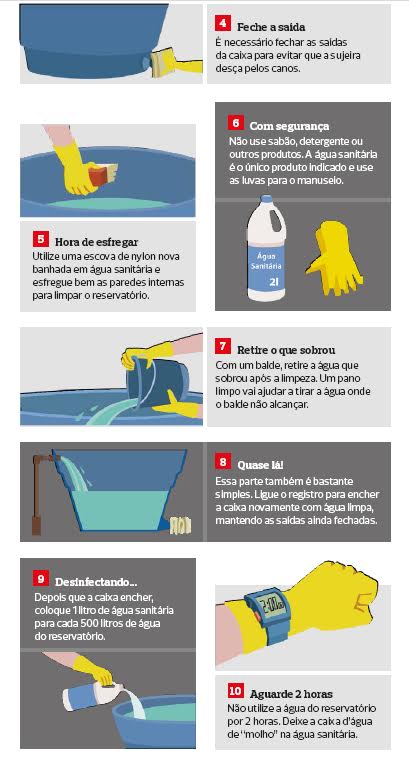 4 Feche a saída
É necessário fechar as saídas da caixa para evitar que a sujeira desça pelos canos.

6 Com segurança
Não use sabão, detergente ou outros produtos. A água sanitária é o único produto indicado e use as luvas para o manuseio.

Água Sanitária
2l

5 Hora de esfregar
Utilize uma escova de nylon nova banhada em água sanitária e esfregue bem as paredes internas para limpar o reservatório.

7 Retire o que sobrou
Com um balde, retire a água que sobrou após a limpeza. Um pano limpo vai ajudar a tirar a água onde o balde não alcançar.

8 Quase lá!
Essa parte também é bastante simples. Ligue o registro para encher a caixa novamente com água limpa, mantendo as saídas ainda fechadas.

9 Desinfectando...
Depois que a caixa encher, coloque 1 litro de água sanitária para cada 500 litros de água do reservatório.

2:00

10 Aguarde 2 horas
Não utilize a água do reservatório por 2 horas. Deixe a caixa d'água de "molho" na água sanitária.